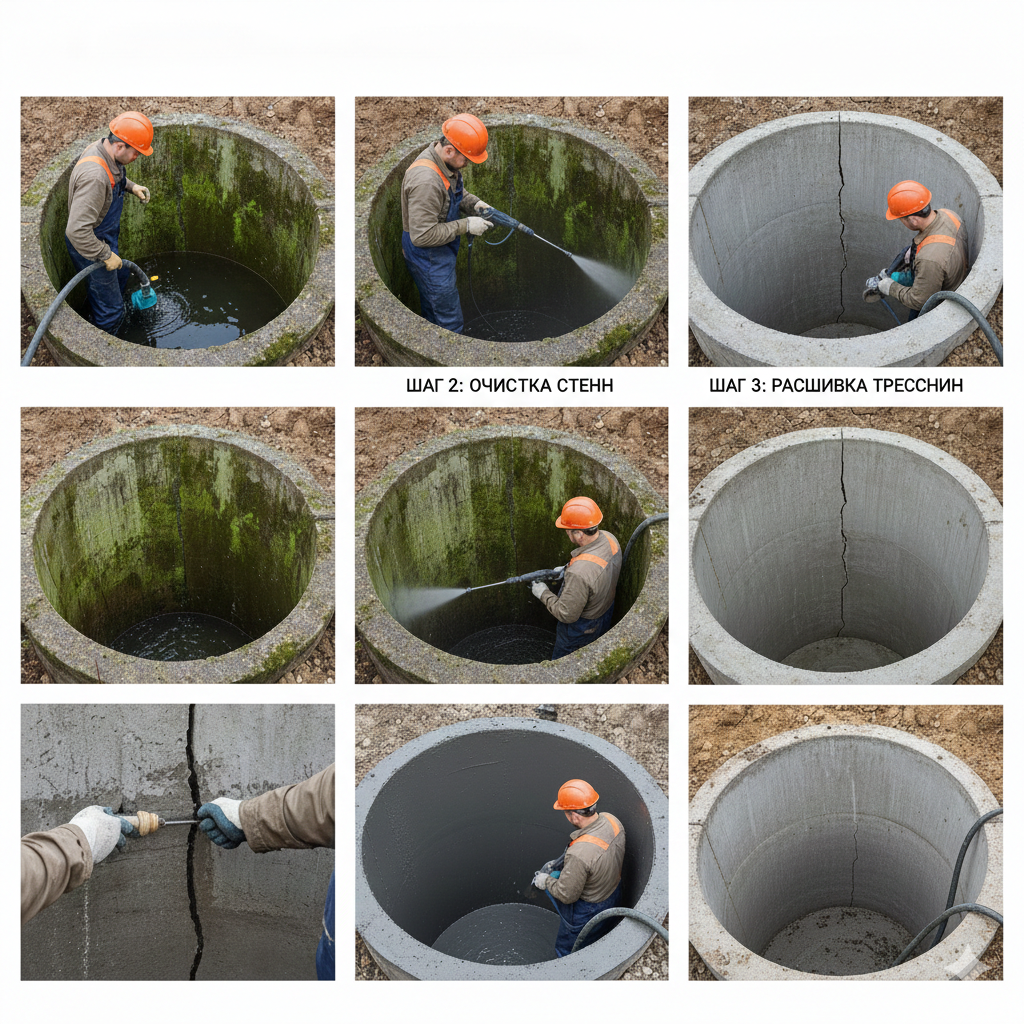 ШАГ 2: ОЧИСТКА СТЕНН

ШАГ 3: РАСШИВКА ТРЕССНИН